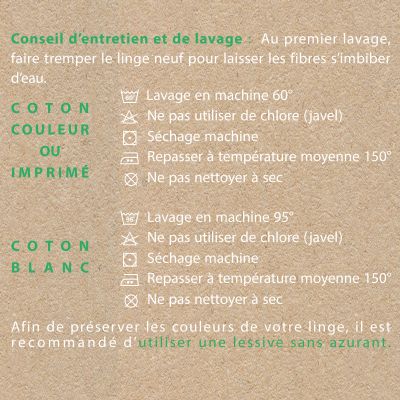 Conseil d'entretien et de lavage : Au premier lavage, faire tremper le linge neuf pour laisser les fibres s'imbiber d'eau.

COTON COULEUR OU IMPRIMÉ

60 Lavage en machine 60°
Ne pas utiliser de chlore (javel)
Séchage machine
Repasser à température moyenne 150°
Ne pas nettoyer à sec

COTON BLANC

95 Lavage en machine 95°
Ne pas utiliser de chlore (javel)
Séchage machine
Repasser à température moyenne 150°
Ne pas nettoyer à sec

Afin de préserver les couleurs de votre linge, il est recommandé d'utiliser une lessive sans azurant.